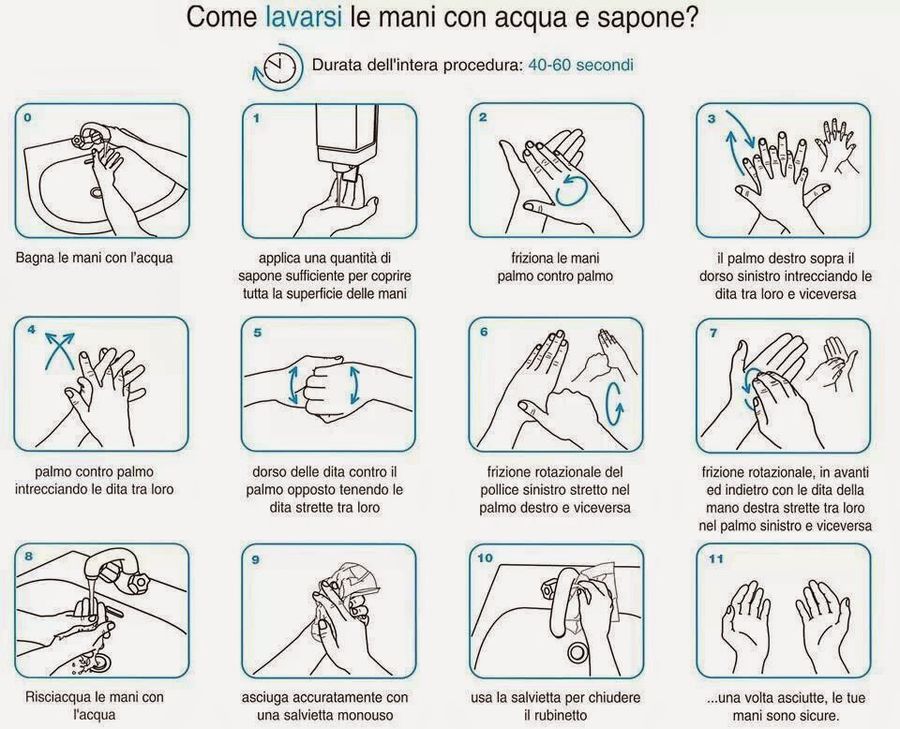 Come lavarsi le mani con acqua e sapone?

Durata dell'intera procedura: 40-60 secondi

0
Bagna le mani con l'acqua

1
applica una quantità di sapone sufficiente per coprire tutta la superficie delle mani

2
friziona le mani palmo contro palmo

3
il palmo destro sopra il dorso sinistro intrecciando le dita tra loro e viceversa

4
palmo contro palmo intrecciando le dita tra loro

5
dorso delle dita contro il palmo opposto tenendo le dita strette tra loro

6
frizione rotazionale del pollice sinistro stretto nel palmo destro e viceversa

7
frizione rotazionale, in avanti ed indietro con le dita della mano destra strette tra loro nel palmo sinistro e viceversa

8
Risciacqua le mani con l'acqua

9
asciuga accuratamente con una salvietta monouso

10
usa la salvietta per chiudere il rubinetto

11
...una volta asciutte, le tue mani sono sicure.